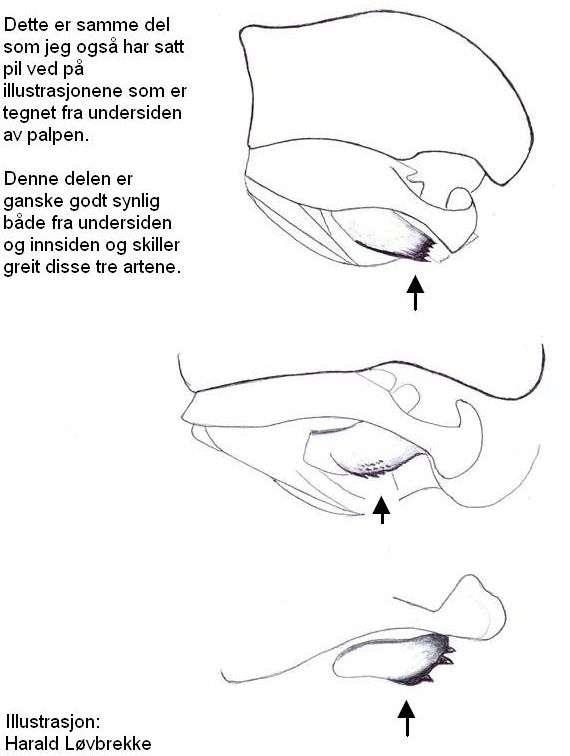 Dette er samme del som jeg også har satt pil ved på illustrasjonene som er tegnet fra undersiden av palpen.

Denne delen er ganske godt synlig både fra undersiden og innsiden og skiller greit disse tre artene.

Illustrasjon:
Harald Løvbrekke